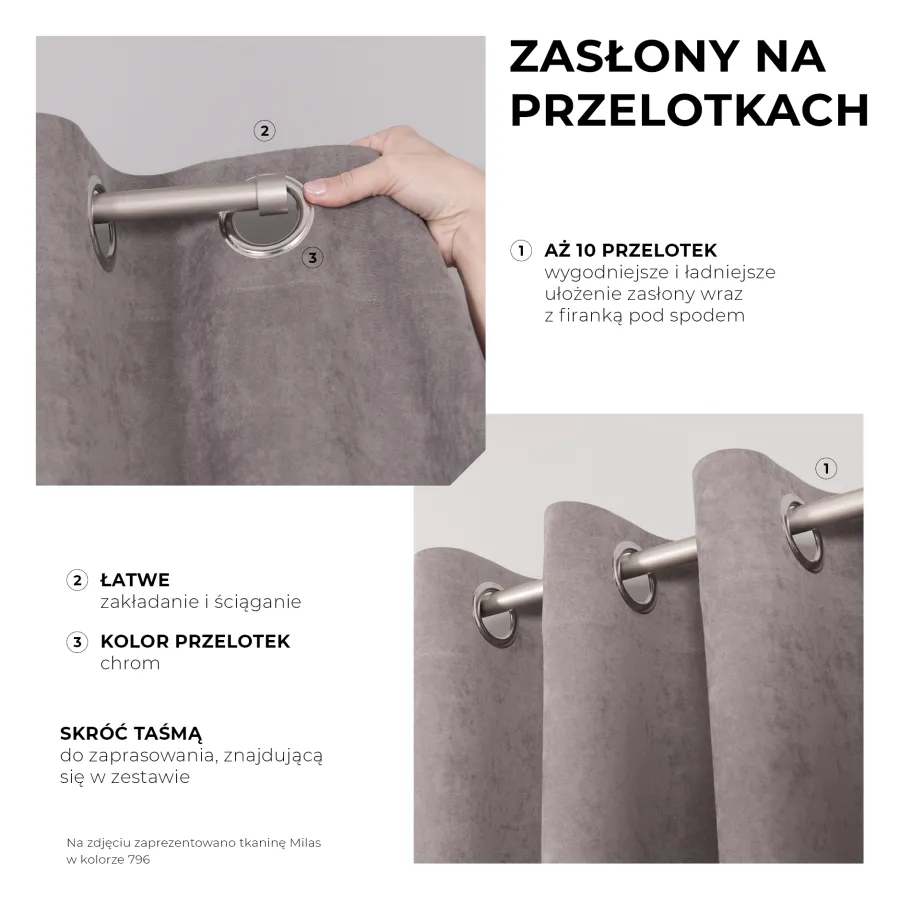 ZASŁONY NA PRZELOTKACH

2

3

1 AŻ 10 PRZELOTEK
wygodniejsze i ładniejsze ułożenie zasłony wraz z firanką pod spodem

1

2 ŁATWE
zakładanie i ściąganie

3 KOLOR PRZELOTEK
chrom

SKRÓĆ TAŚMĄ
do zaprasowania, znajdującą się w zestawie

Na zdjęciu zaprezentowano tkaninę Milas w kolorze 796