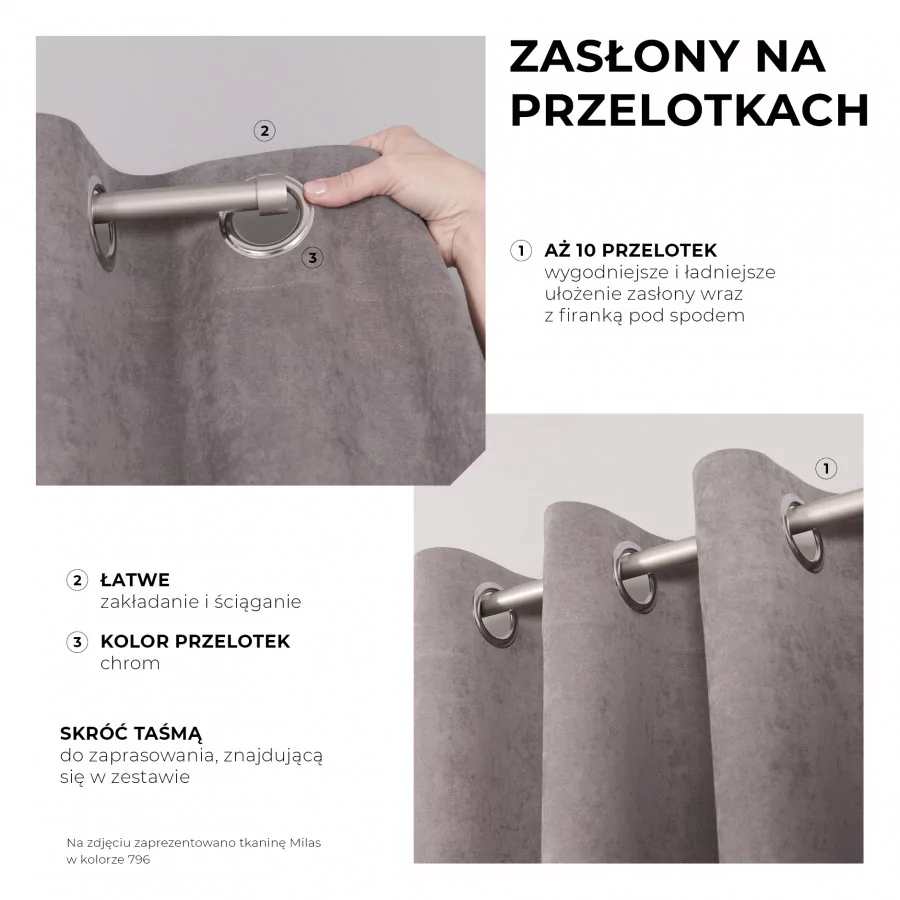 ZASŁONY NA PRZELOTKACH

2

3

1 AŻ 10 PRZELOTEK
wygodniejsze i ładniejsze ułożenie zasłony wraz z firanką pod spodem

1

2 ŁATWE
zakładanie i ściąganie

3 KOLOR PRZELOTEK
chrom

SKRÓĆ TAŚMĄ
do zaprasowania, znajdującą się w zestawie

Na zdjęciu zaprezentowano tkaninę Milas w kolorze 796