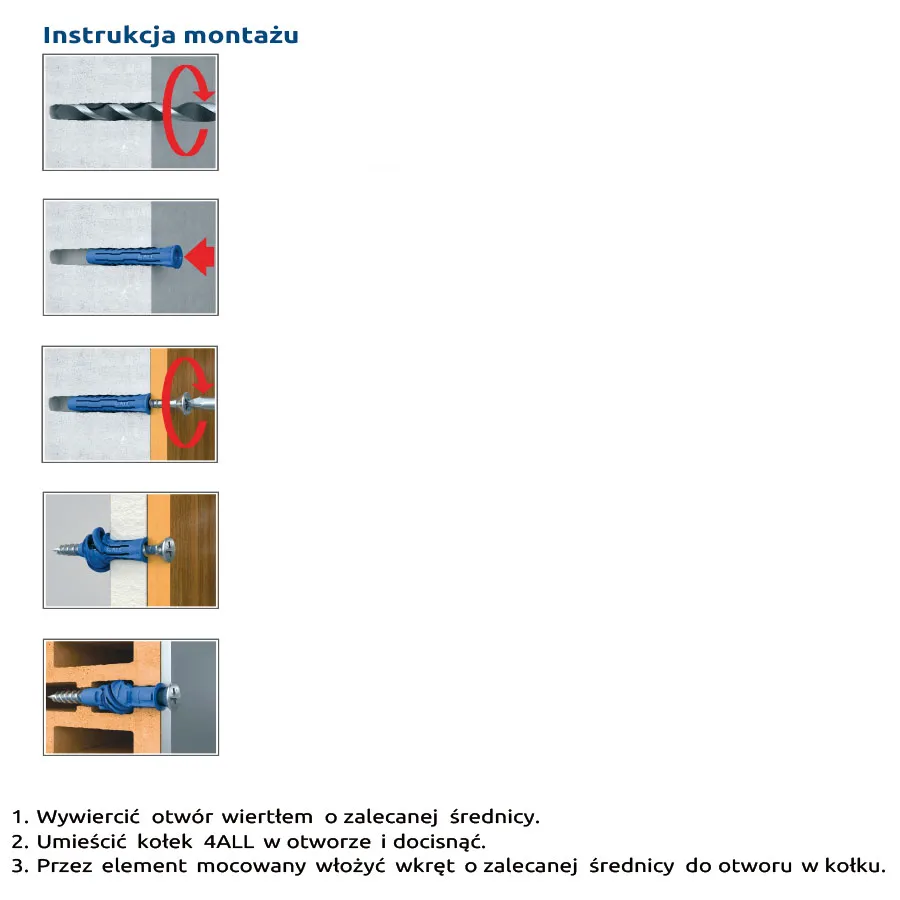 Instrukcja montażu

1. Wywiercić otwór wiertłem o zalecanej średnicy.
2. Umieścić kołek 4ALL w otworze i docisnąć.
3. Przez element mocowany włożyć wkręt o zalecanej średnicy do otworu w kołku.