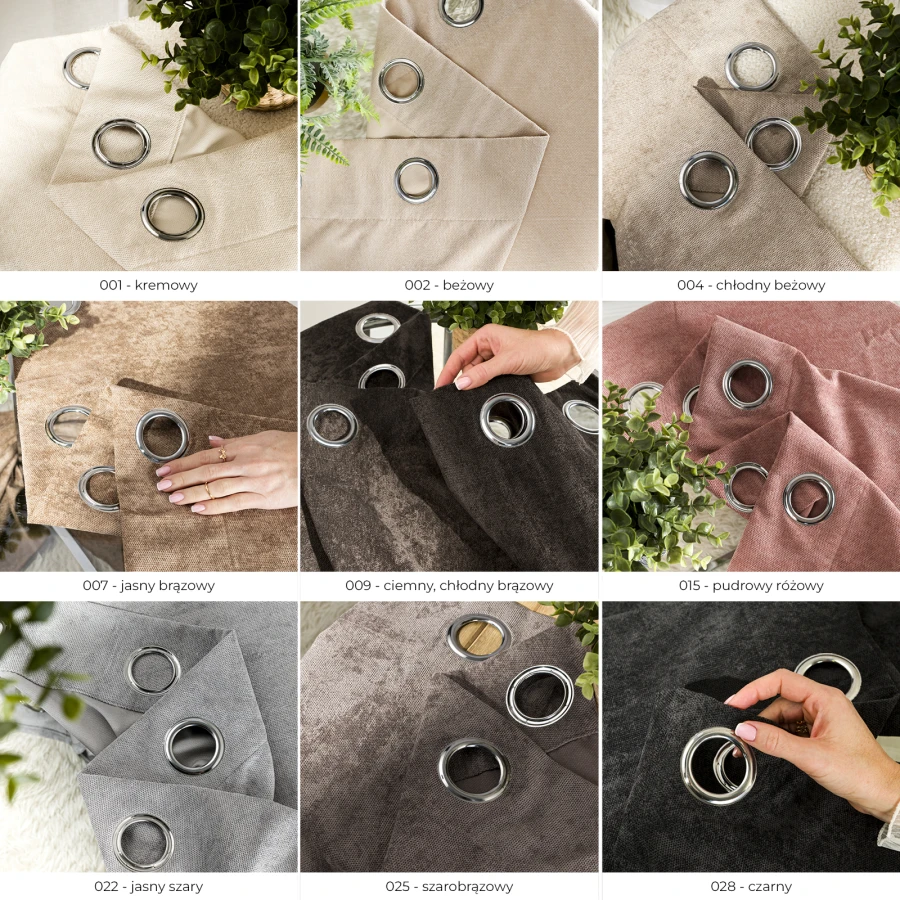 001 - kremowy

002 - beżowy

004 - chłodny beżowy

007 - jasny brązowy

009 - ciemny, chłodny brązowy

015 - pudrowy różowy

022 - jasny szary

025 - szarobrązowy

028 - czarny